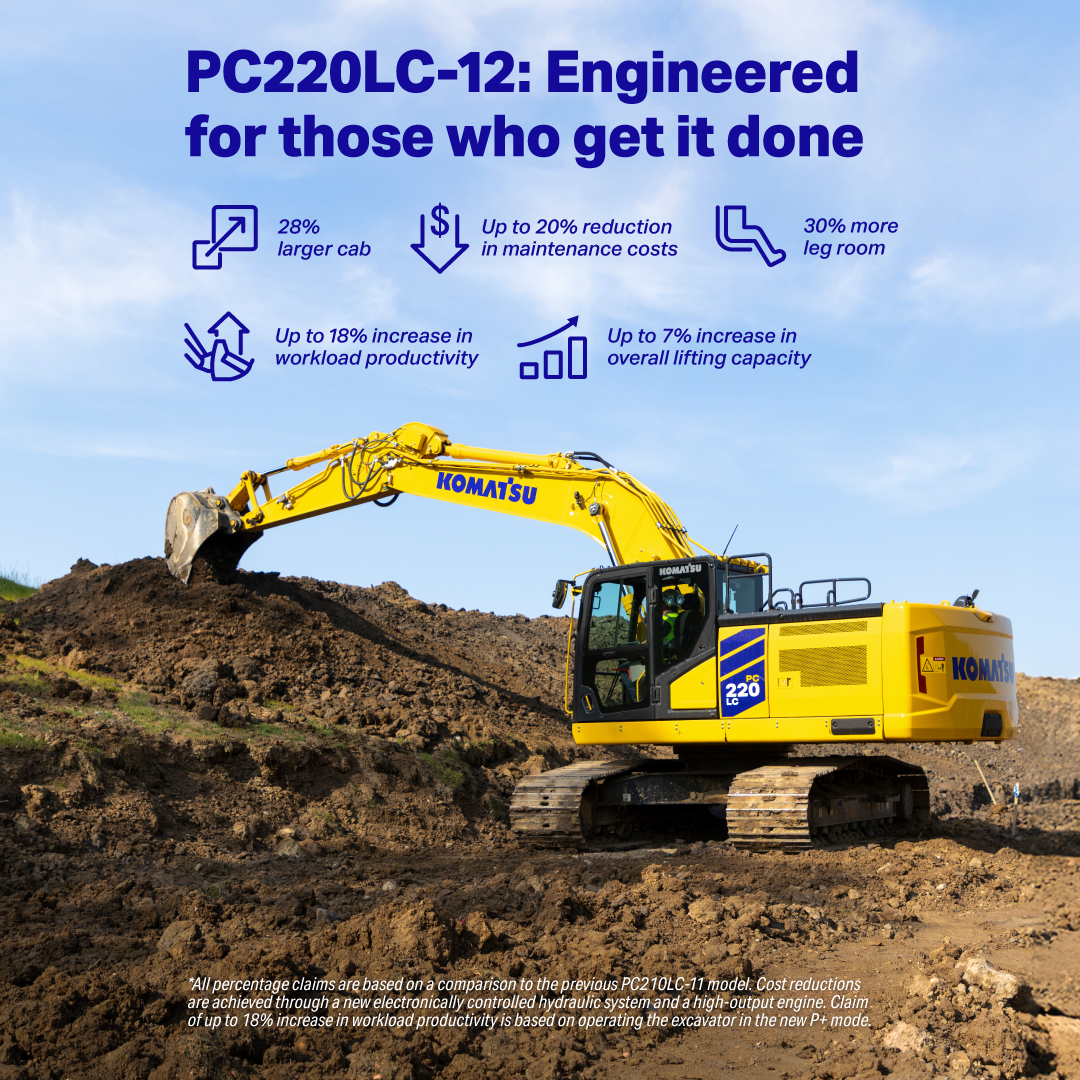 PC220LC-12: Engineered for those who get it done

28% larger cab

Up to 20% reduction in maintenance costs

30% more leg room

Up to 18% increase in workload productivity

Up to 7% increase in overall lifting capacity

KOMATSU

KOMATSU

PC 220 LC

KOMATSU

*All percentage claims are based on a comparison to the previous PC210LC-11 model. Cost reductions are achieved through a new electronically controlled hydraulic system and a high-output engine. Claim of up to 18% increase in workload productivity is based on operating the excavator in the new P+ mode.